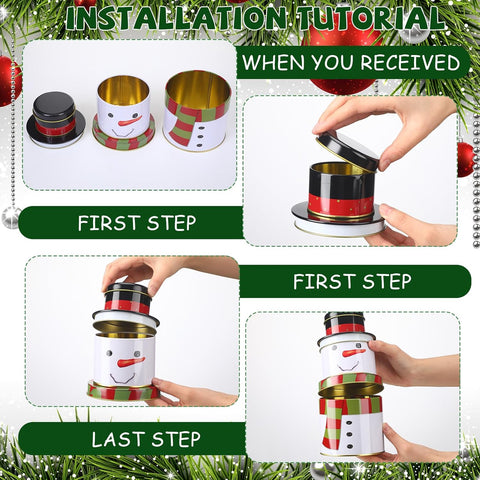 INSTALLATION TUTORIAL

WHEN YOU RECEIVED

FIRST STEP

FIRST STEP

LAST STEP