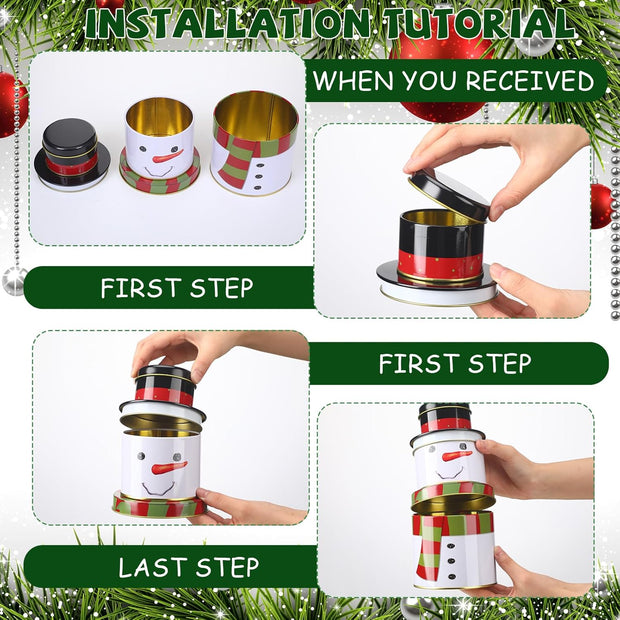 INSTALLATION TUTORIAL

WHEN YOU RECEIVED

FIRST STEP

FIRST STEP

LAST STEP