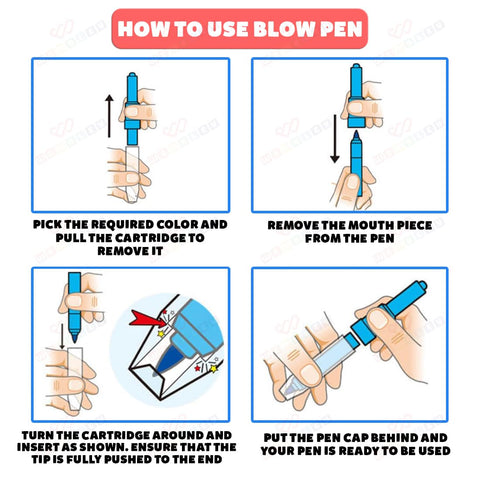 HOW TO USE BLOW PEN

PICK THE REQUIRED COLOR AND PULL THE CARTRIDGE TO REMOVE IT

REMOVE THE MOUTH PIECE FROM THE PEN

TURN THE CARTRIDGE AROUND AND INSERT AS SHOWN. ENSURE THAT THE TIP IS FULLY PUSHED TO THE END

PUT THE PEN CAP BEHIND AND YOUR PEN IS READY TO BE USED